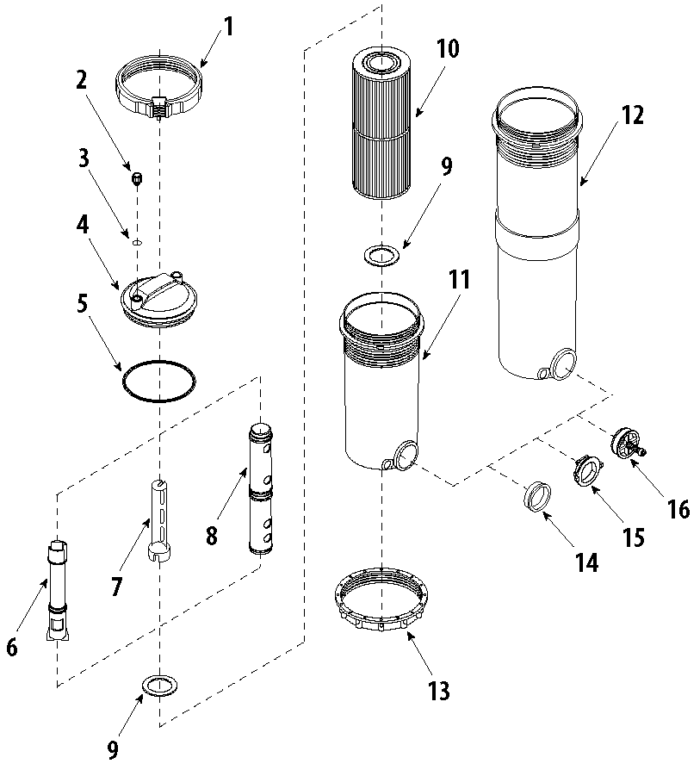 1
2
3
4
5
6
7
8
9
10
9
11
12
13
14
15
16